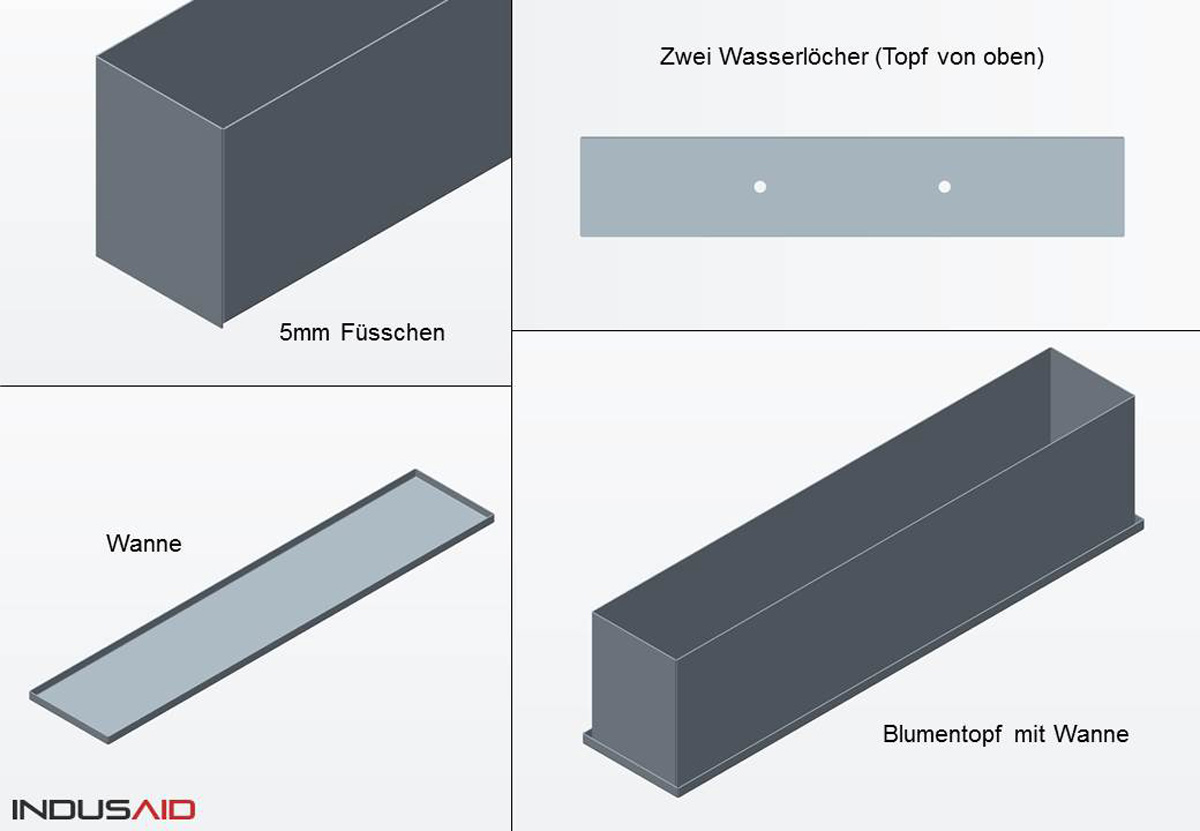 5mm Füsschen

Zwei Wasserlöcher (Topf von oben)

Wanne

Blumentopf mit Wanne

INDUSAID